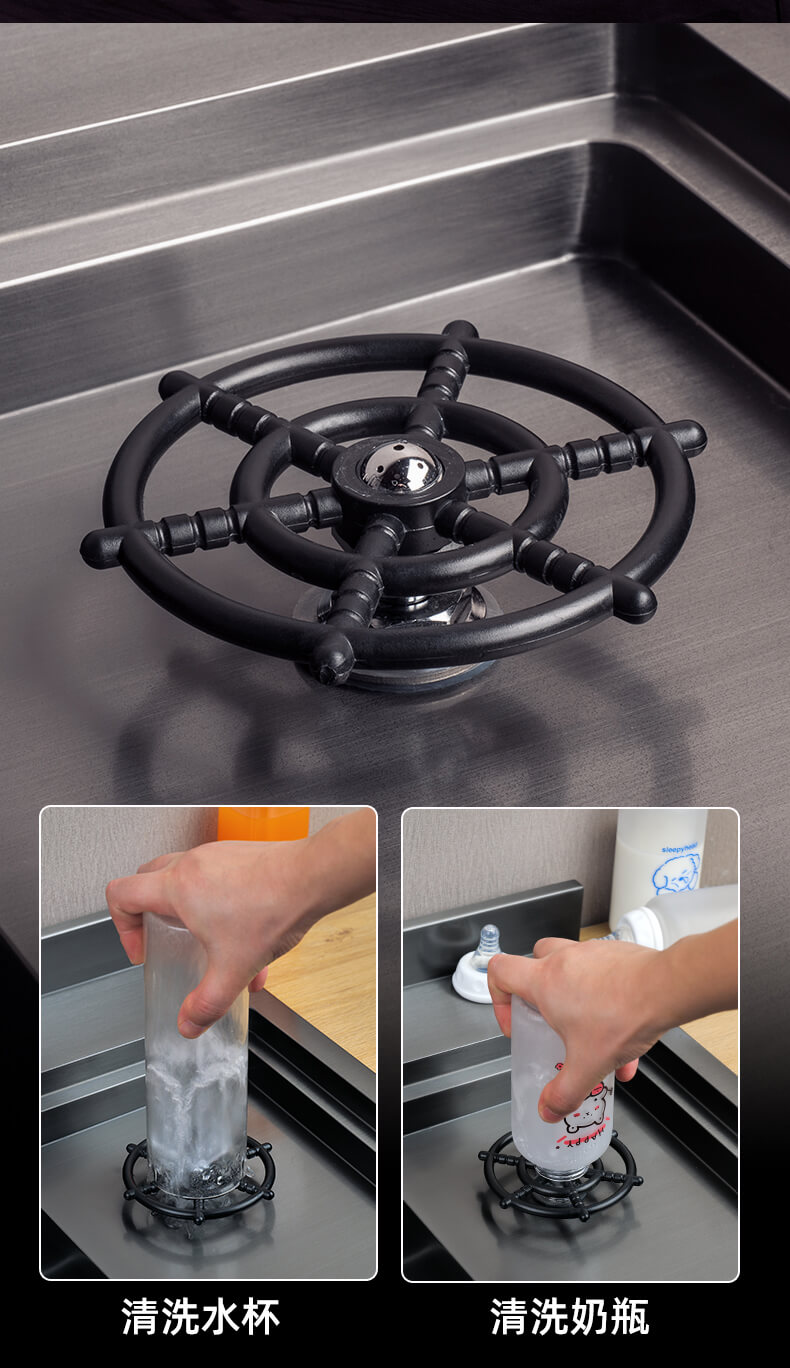 sleepyhead

清洗水杯

清洗奶瓶